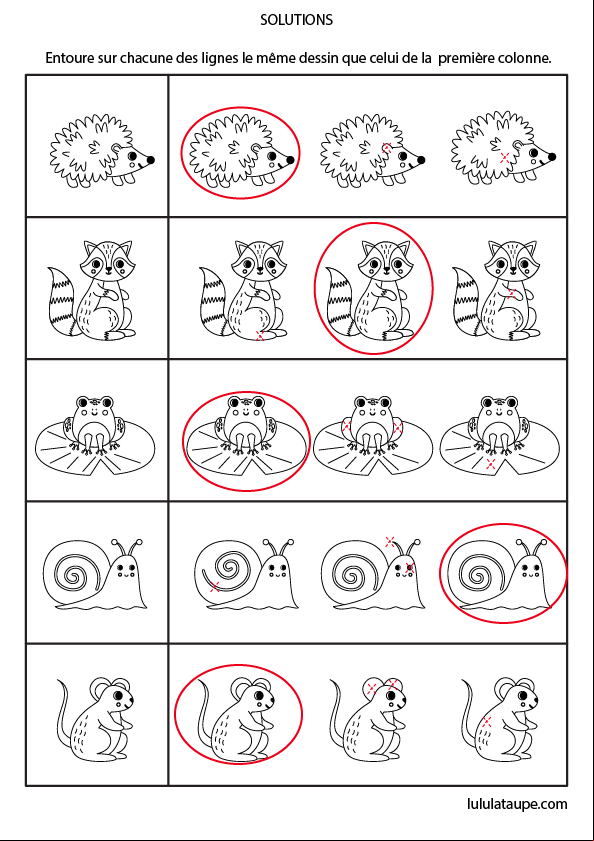 SOLUTIONS

Entoure sur chacune des lignes le même dessin que celui de la première colonne.

lululataupe.com